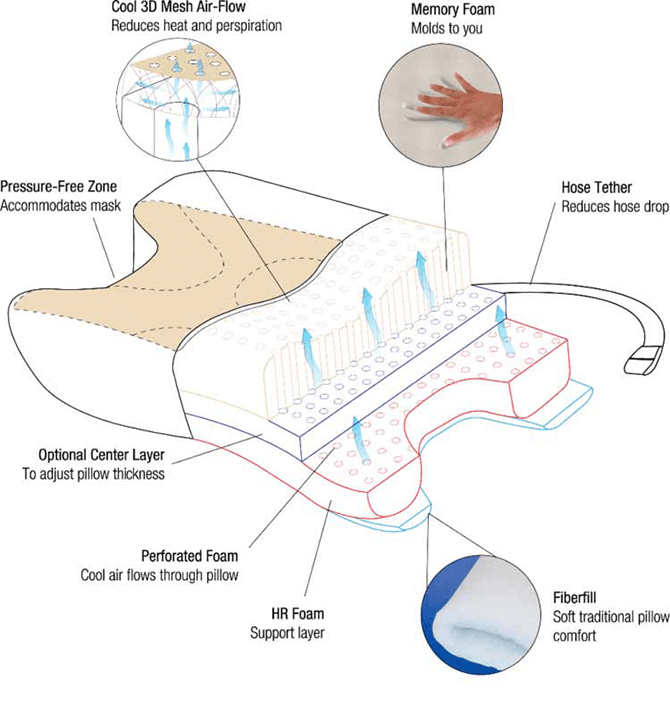 Cool 3D Mesh Air-Flow
Reduces heat and perspiration

Memory Foam
Molds to you

Pressure-Free Zone
Accommodates mask

Hose Tether
Reduces hose drop

Optional Center Layer
To adjust pillow thickness

Perforated Foam
Cool air flows through pillow

HR Foam
Support layer

Fiberfill
Soft traditional pillow comfort