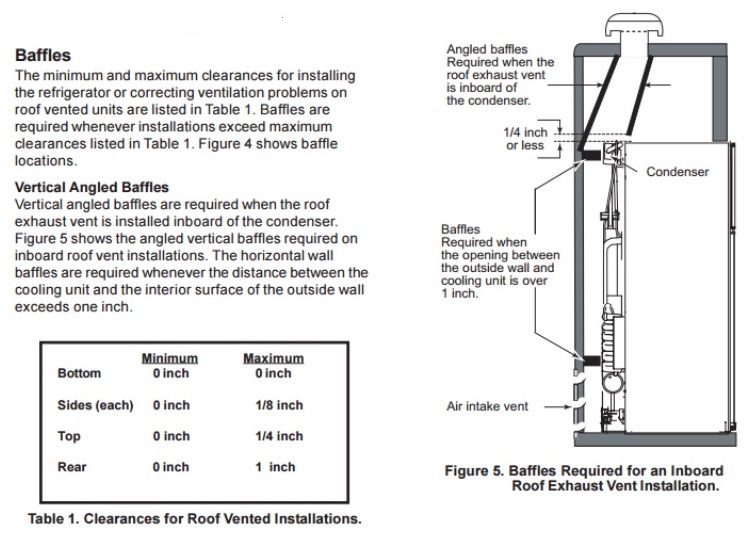 Baffles
The minimum and maximum clearances for installing the refrigerator or correcting ventilation problems on roof vented units are listed in Table 1. Baffles are required whenever installations exceed maximum clearances listed in Table 1. Figure 4 shows baffle locations.

Vertical Angled Baffles
Vertical angled baffles are required when the roof exhaust vent is installed inboard of the condenser. Figure 5 shows the angled vertical baffles required on inboard roof vent installations. The horizontal wall baffles are required whenever the distance between the cooling unit and the interior surface of the outside wall exceeds one inch.

| | Minimum | Maximum |
|---|---|---|
| Bottom | 0 inch | 0 inch |
| Sides (each) | 0 inch | 1/8 inch |
| Top | 0 inch | 1/4 inch |
| Rear | 0 inch | 1 inch |

Table 1. Clearances for Roof Vented Installations.

Angled baffles Required when the roof exhaust vent is inboard of the condenser.

1/4 inch or less

Condenser

Baffles Required when the opening between the outside wall and cooling unit is over 1 inch.

Air intake vent

Figure 5. Baffles Required for an Inboard Roof Exhaust Vent Installation.