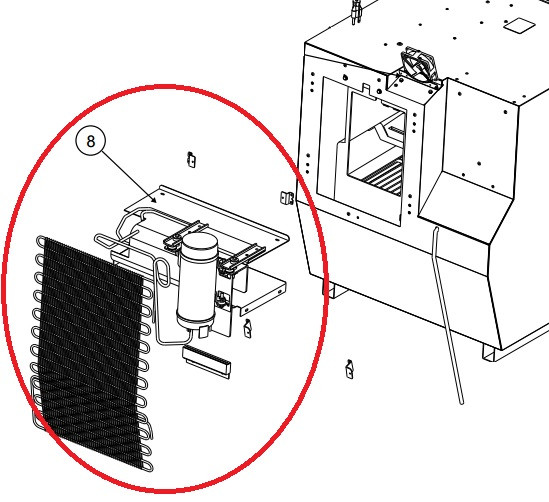 8