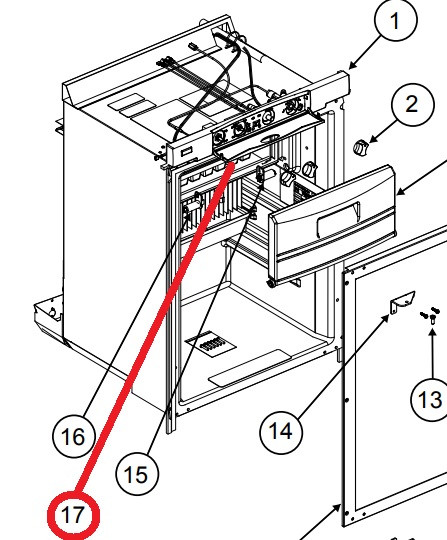 1
2
13
14
16
15
17