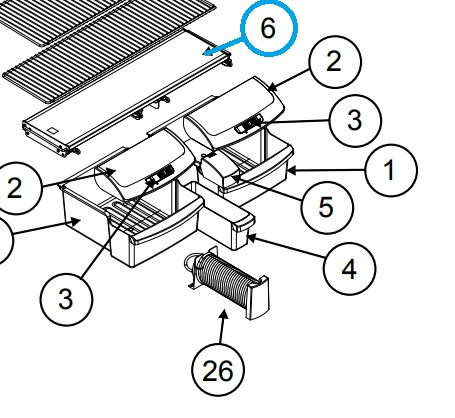 6
2
3
1
2
5
4
3
26