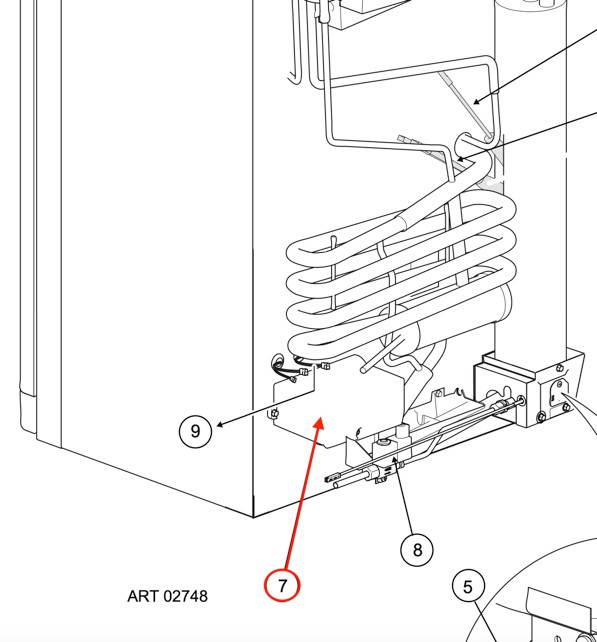 9
8
7
5
ART 02748