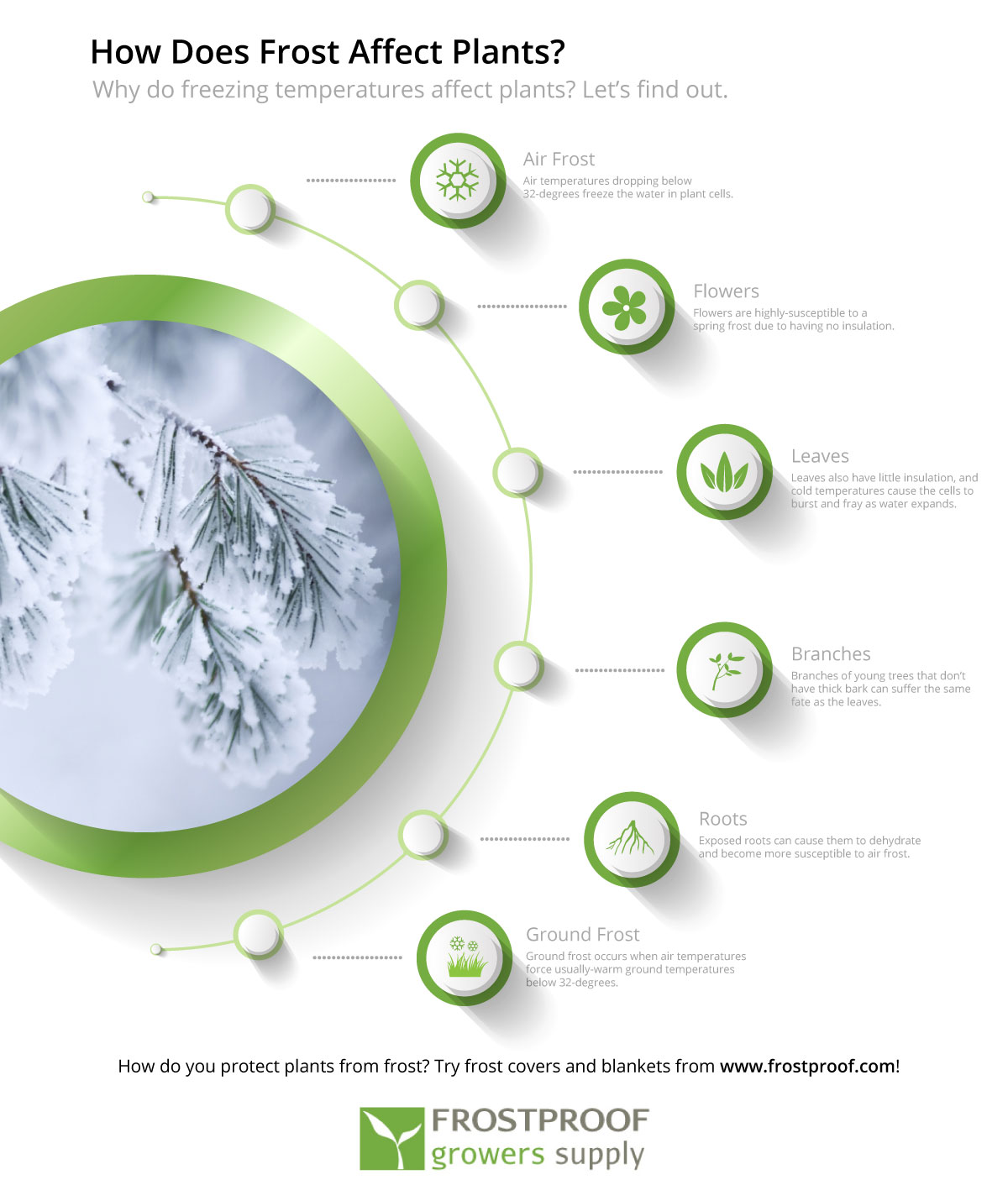 How Does Frost Affect Plants?

Why do freezing temperatures affect plants? Let's find out.

Air Frost

Air temperatures dropping below 32-degrees freeze the water in plant cells.

Flowers

Flowers are highly-susceptible to a spring frost due to having no insulation.

Leaves

Leaves also have little insulation, and cold temperatures cause the cells to burst and fray as water expands.

Branches

Branches of young trees that don't have thick bark can suffer the same fate as the leaves.

Roots

Exposed roots can cause them to dehydrate and become more susceptible to air frost.

Ground Frost

Ground frost occurs when air temperatures force usually-warm ground temperatures below 32-degrees.

How do you protect plants from frost? Try frost covers and blankets from www.frostproof.com!

FROSTPROOF growers supply