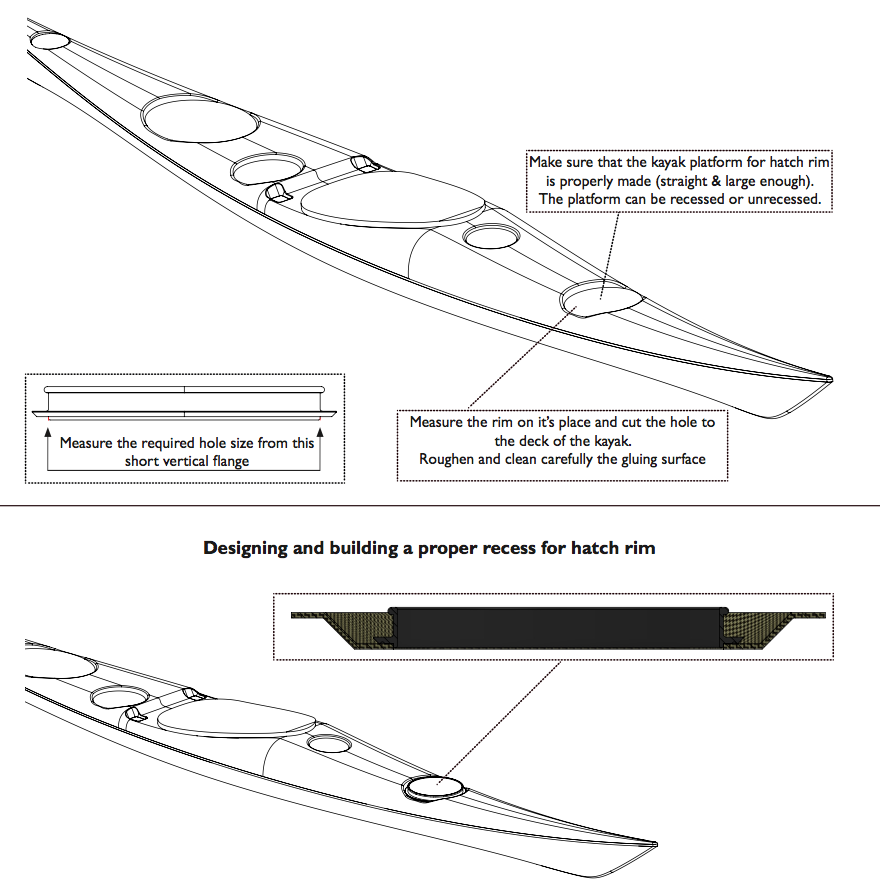 Make sure that the kayak platform for hatch rim is properly made (straight & large enough). The platform can be recessed or unrecessed.

Measure the required hole size from this short vertical flange

Measure the rim on it's place and cut the hole to the deck of the kayak.
Roughen and clean carefully the gluing surface

Designing and building a proper recess for hatch rim