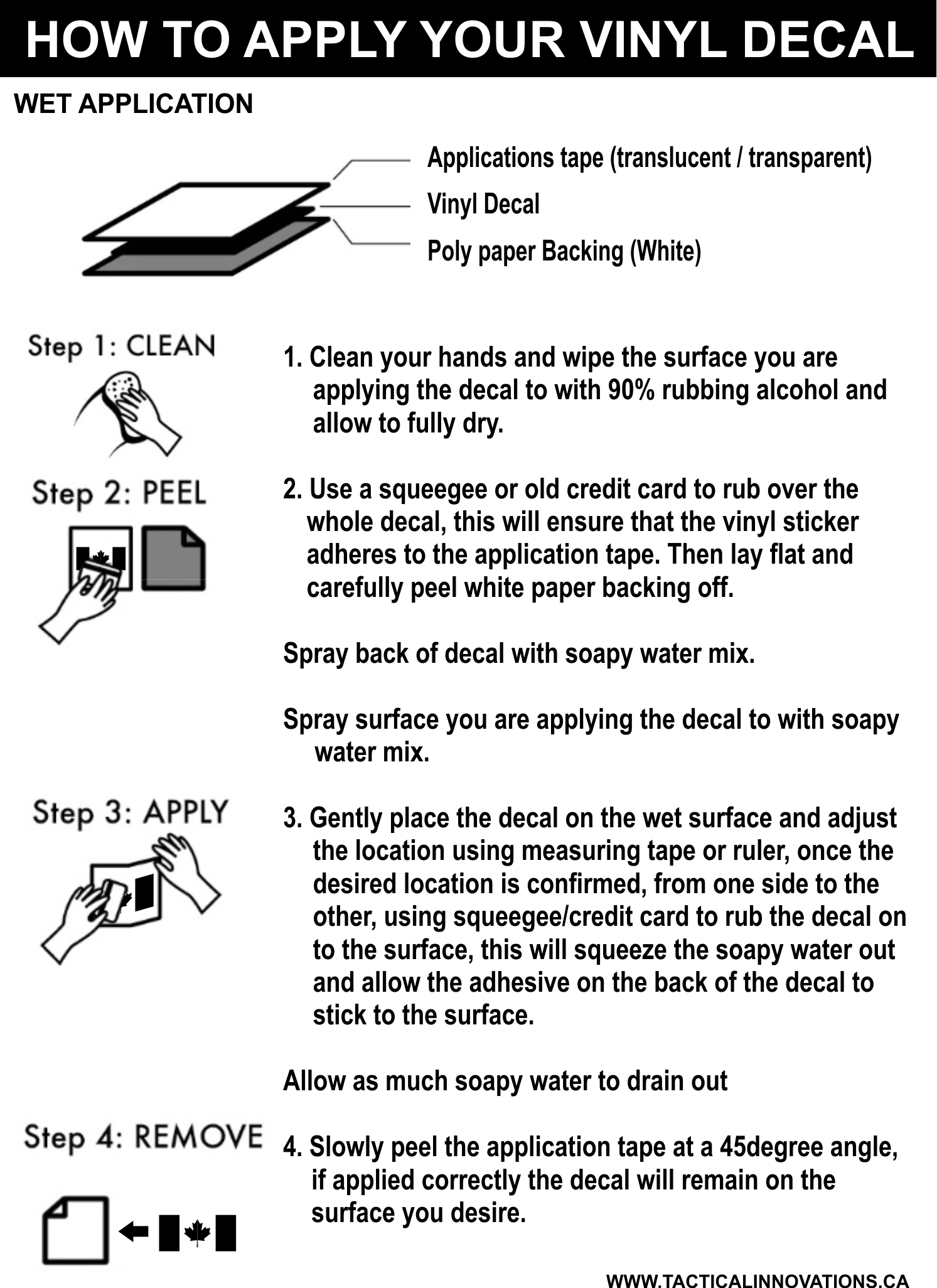 HOW TO APPLY YOUR VINYL DECAL

WET APPLICATION

Applications tape (translucent / transparent)
Vinyl Decal
Poly paper Backing (White)

Step 1: CLEAN

1. Clean your hands and wipe the surface you are applying the decal to with 90% rubbing alcohol and allow to fully dry.

Step 2: PEEL

2. Use a squeegee or old credit card to rub over the whole decal, this will ensure that the vinyl sticker adheres to the application tape. Then lay flat and carefully peel white paper backing off.

Spray back of decal with soapy water mix.

Spray surface you are applying the decal to with soapy water mix.

Step 3: APPLY

3. Gently place the decal on the wet surface and adjust the location using measuring tape or ruler, once the desired location is confirmed, from one side to the other, using squeegee/credit card to rub the decal on to the surface, this will squeeze the soapy water out and allow the adhesive on the back of the decal to stick to the surface.

Allow as much soapy water to drain out

Step 4: REMOVE

4. Slowly peel the application tape at a 45degree angle, if applied correctly the decal will remain on the surface you desire.

WWW.TACTICALINNOVATIONS.CA