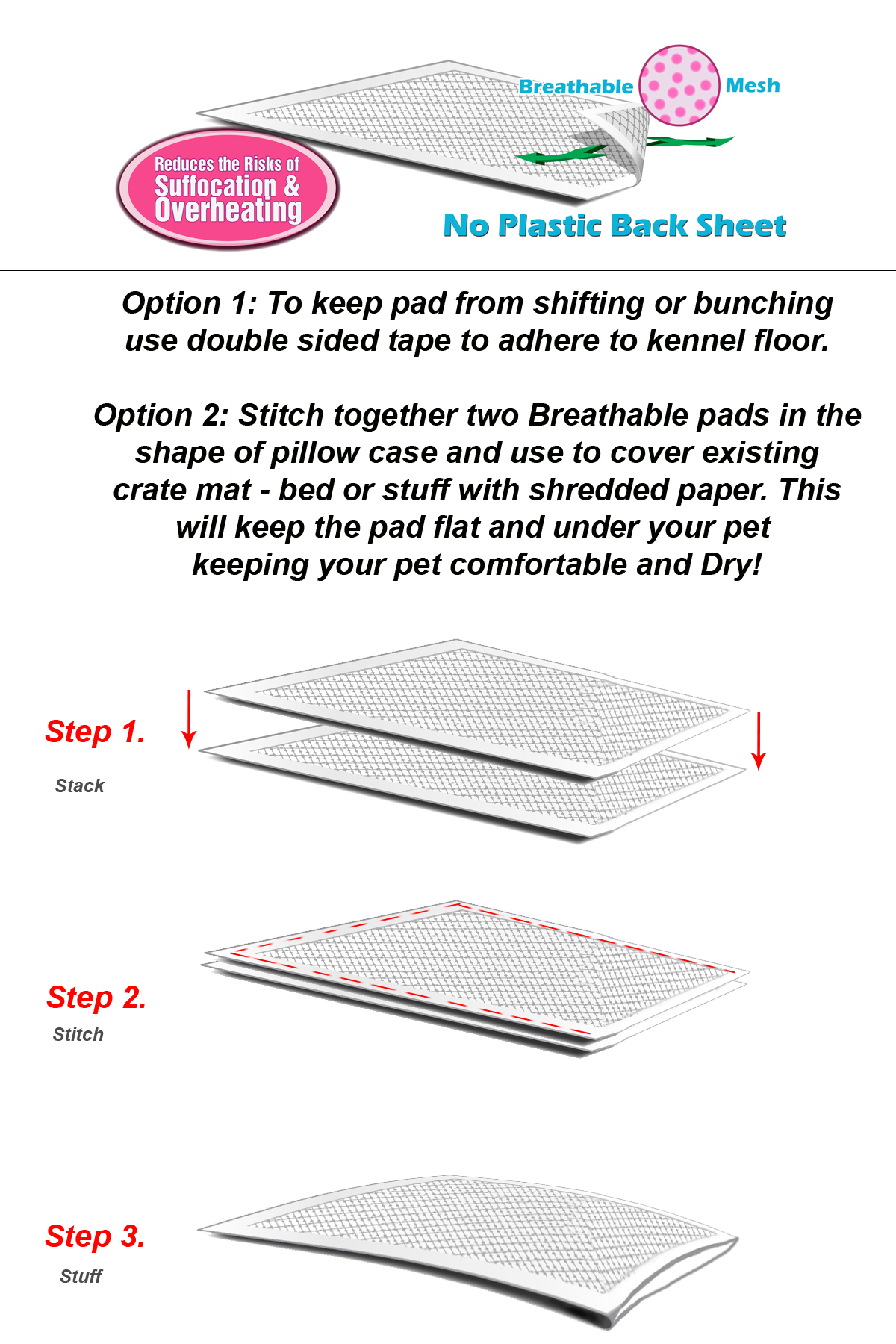 Breathable Mesh

Reduces the Risks of Suffocation & Overheating

No Plastic Back Sheet

Option 1: To keep pad from shifting or bunching use double sided tape to adhere to kennel floor.

Option 2: Stitch together two Breathable pads in the shape of pillow case and use to cover existing crate mat - bed or stuff with shredded paper. This will keep the pad flat and under your pet keeping your pet comfortable and Dry!

Step 1.
Stack

Step 2.
Stitch

Step 3.
Stuff