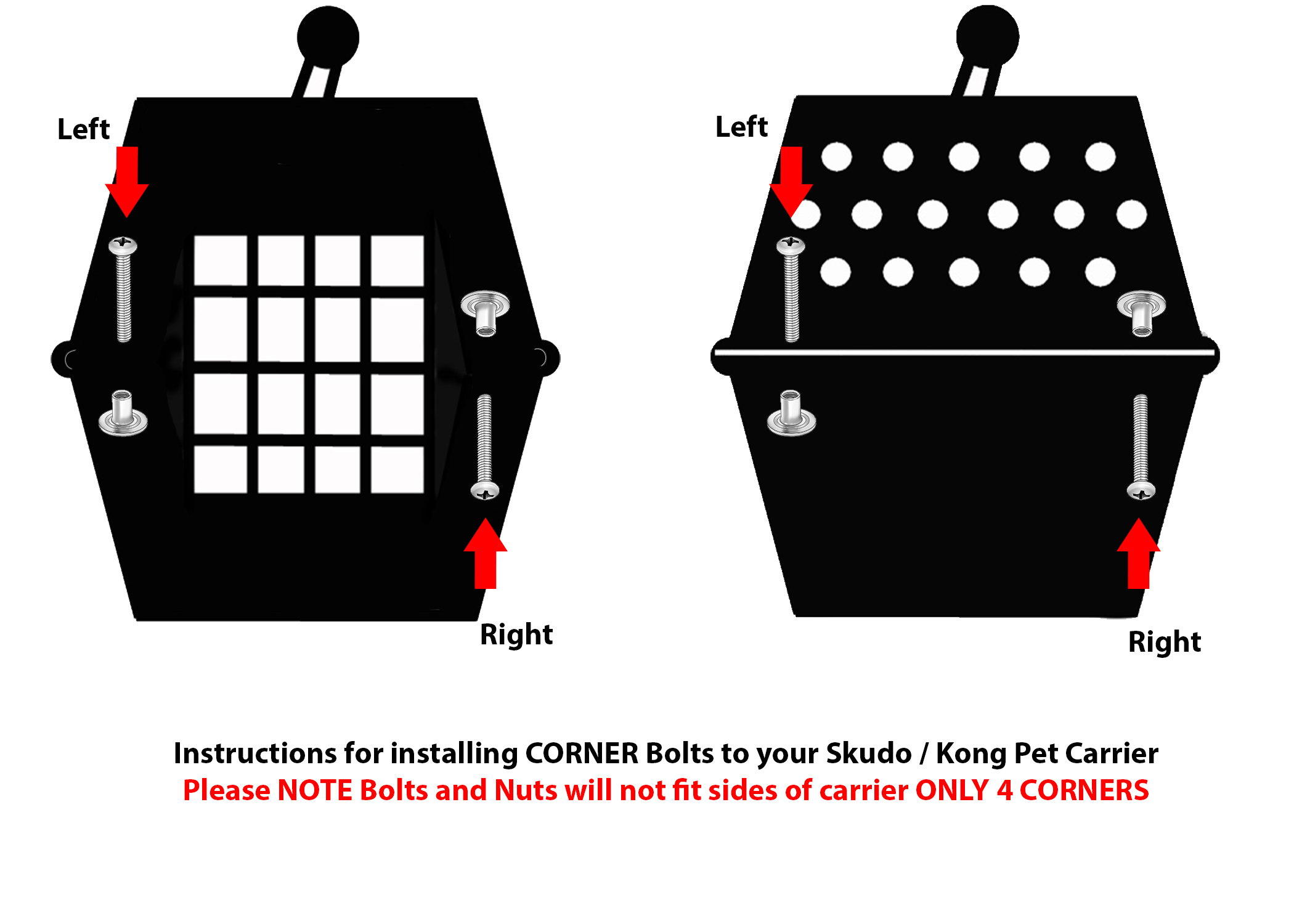 Left

Right

Left

Right

Instructions for installing CORNER Bolts to your Skudo / Kong Pet Carrier
Please NOTE Bolts and Nuts will not fit sides of carrier ONLY 4 CORNERS