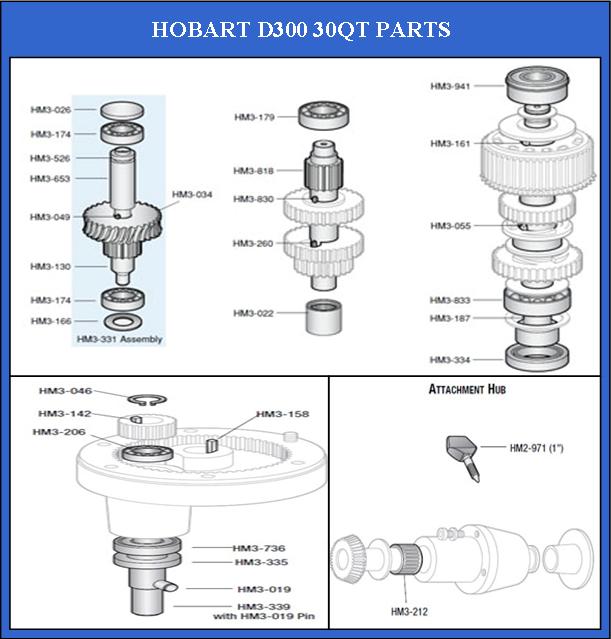 HOBART D300 30QT PARTS

HM3-026
HM3-174
HM3-526
HM3-653
HM3-034
HM3-049
HM3-130
HM3-174
HM3-166
HM3-331 Assembly

HM3-179
HM3-818
HM3-830
HM3-260
HM3-022

HM3-941
HM3-161
HM3-055
HM3-833
HM3-187
HM3-334

HM3-046
HM3-142
HM3-158
HM3-206
HM3-736
HM3-335
HM3-019
HM3-339
with HM3-019 Pin

ATTACHMENT HUB
HM2-971 (1")
HM3-212