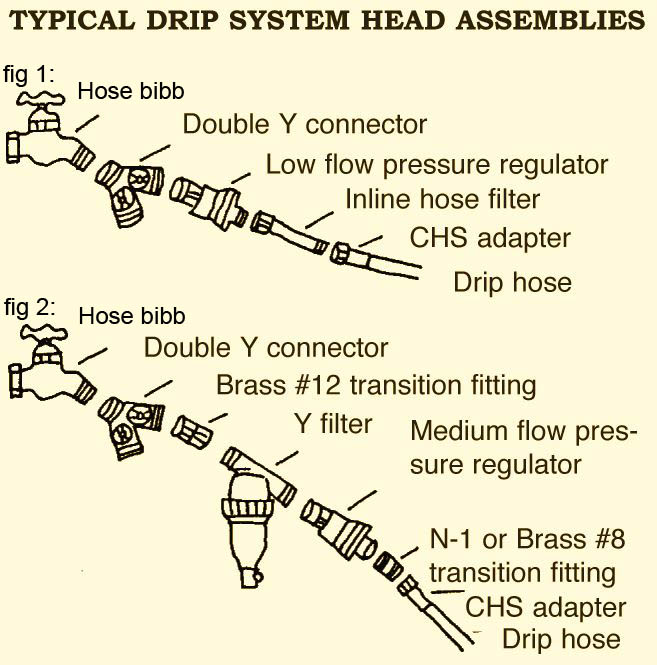 TYPICAL DRIP SYSTEM HEAD ASSEMBLIES

fig 1:
Hose bibb
Double Y connector
Low flow pressure regulator
Inline hose filter
CHS adapter
Drip hose

fig 2:
Hose bibb
Double Y connector
Brass #12 transition fitting
Y filter
Medium flow pressure regulator
N-1 or Brass #8 transition fitting
CHS adapter
Drip hose