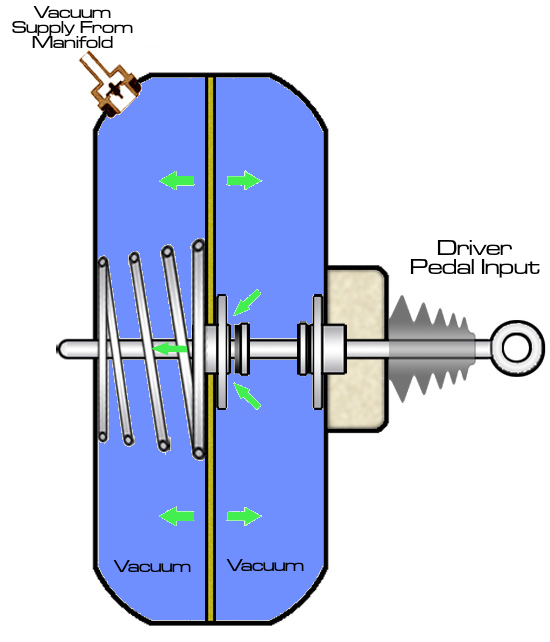 Vacuum Supply From Manifold

Driver Pedal Input

Vacuum

Vacuum