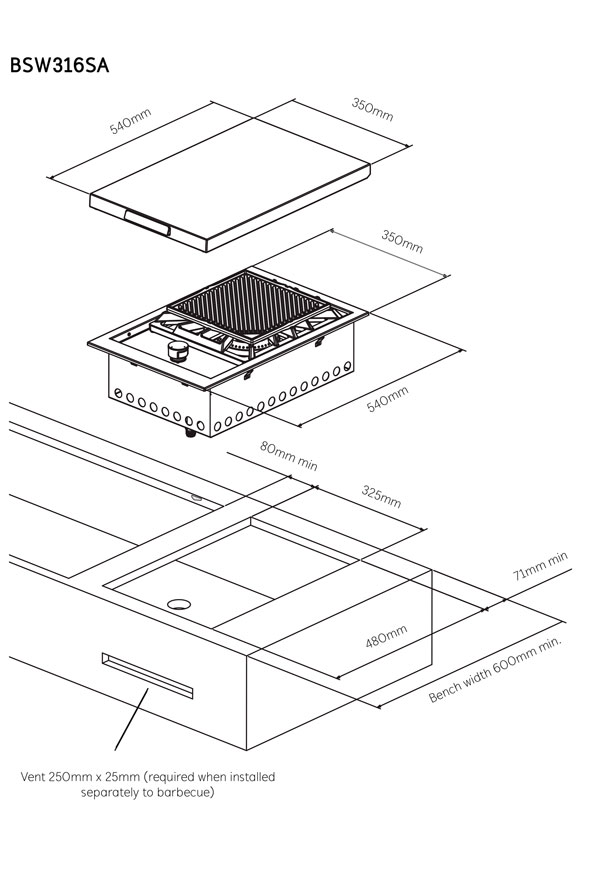 BSW316SA

540mm

350mm

350mm

540mm

80mm min

325mm

71mm min

480mm

Bench width 600mm min.

Vent 250mm x 25mm (required when installed separately to barbecue)