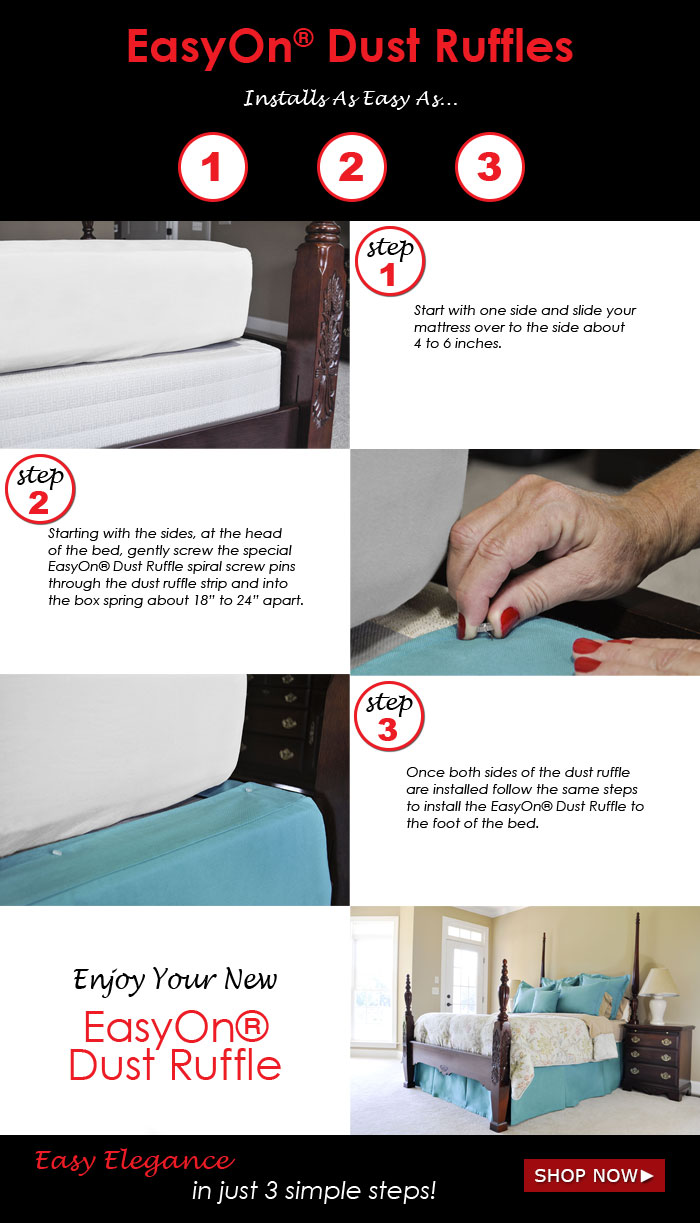 EasyOn® Dust Ruffles

Installs As Easy As...

1 2 3

step 1

Start with one side and slide your mattress over to the side about 4 to 6 inches.

step 2

Starting with the sides, at the head of the bed, gently screw the special EasyOn® Dust Ruffle spiral screw pins through the dust ruffle strip and into the box spring about 18" to 24" apart.

step 3

Once both sides of the dust ruffle are installed follow the same steps to install the EasyOn® Dust Ruffle to the foot of the bed.

Enjoy Your New

EasyOn® Dust Ruffle

Easy Elegance

in just 3 simple steps!

SHOP NOW▶