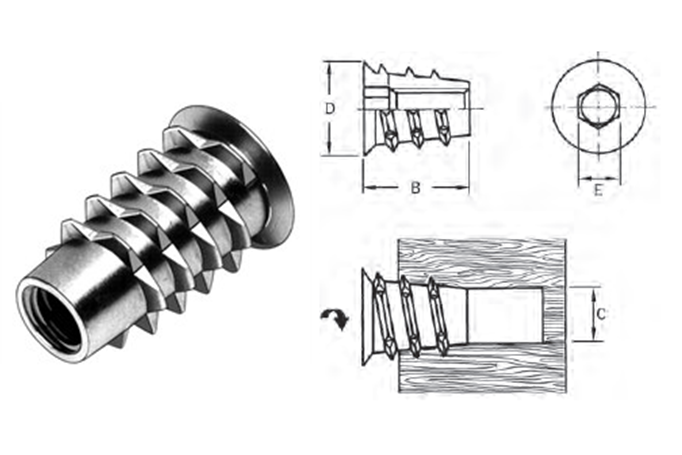 D
B
E
C