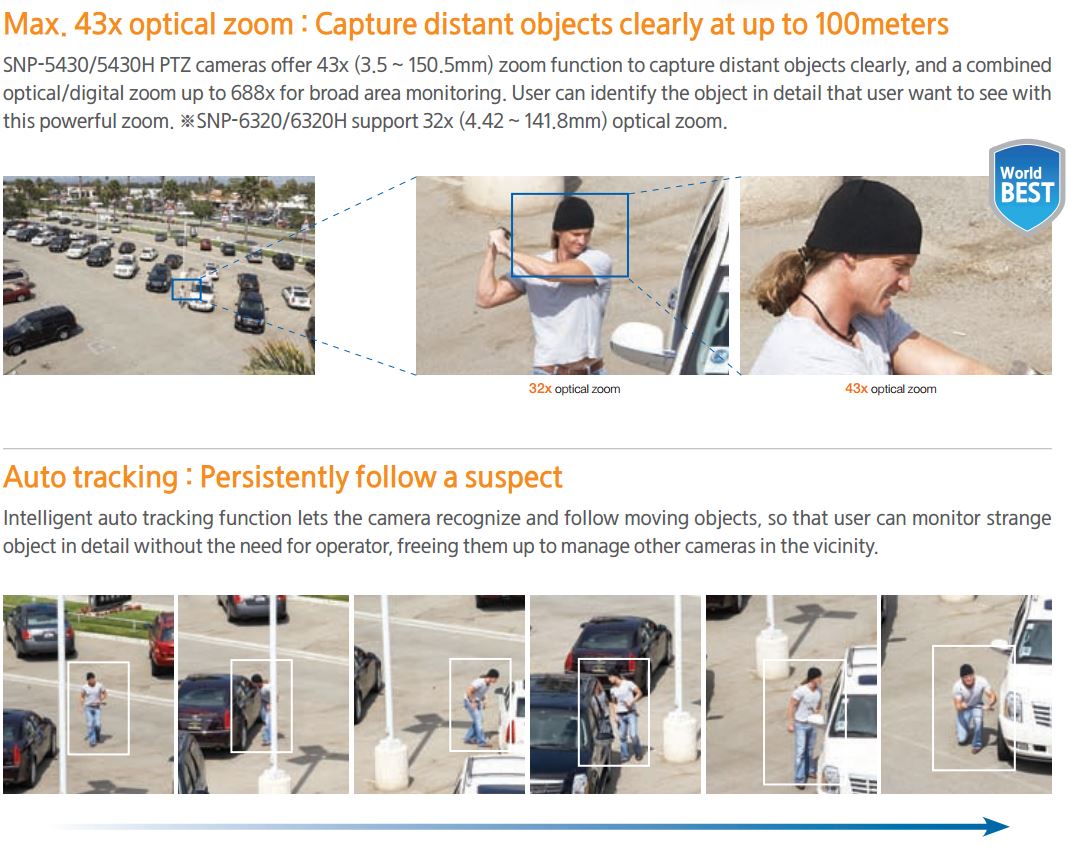 Max. 43x optical zoom : Capture distant objects clearly at up to 100meters

SNP-5430/5430H PTZ cameras offer 43x (3.5 ~ 150.5mm) zoom function to capture distant objects clearly, and a combined optical/digital zoom up to 688x for broad area monitoring. User can identify the object in detail that user want to see with this powerful zoom. ※SNP-6320/6320H support 32x (4.42 ~ 141.8mm) optical zoom.

World BEST

32x optical zoom

43x optical zoom

Auto tracking : Persistently follow a suspect

Intelligent auto tracking function lets the camera recognize and follow moving objects, so that user can monitor strange object in detail without the need for operator, freeing them up to manage other cameras in the vicinity.