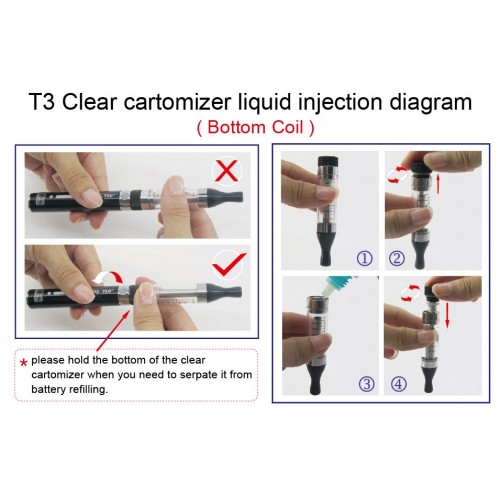 T3 Clear cartomizer liquid injection diagram
( Bottom Coil )

* please hold the bottom of the clear cartomizer when you need to serpate it from battery refilling.

①
②
③
④