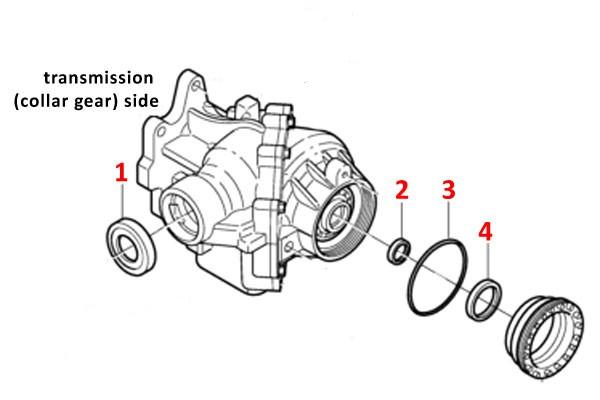 transmission
(collar gear) side

1

2

3

4