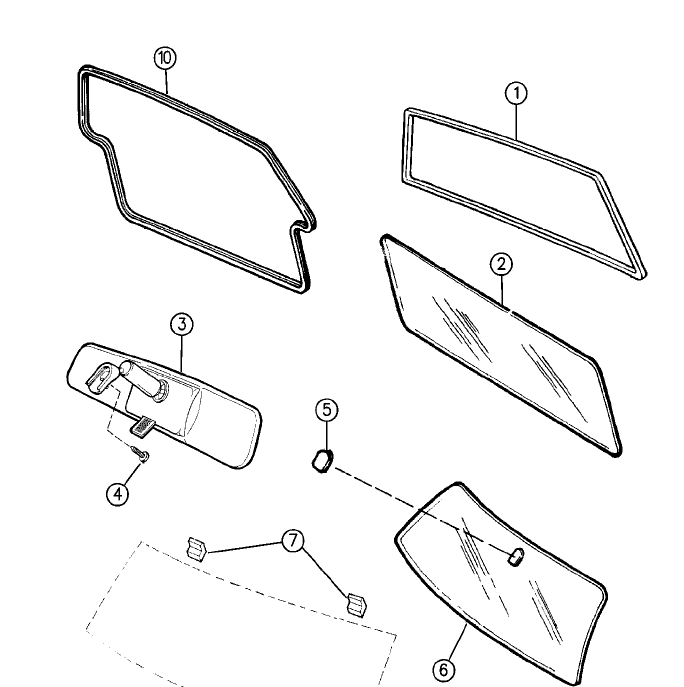 10
1
2
3
5
4
7
6