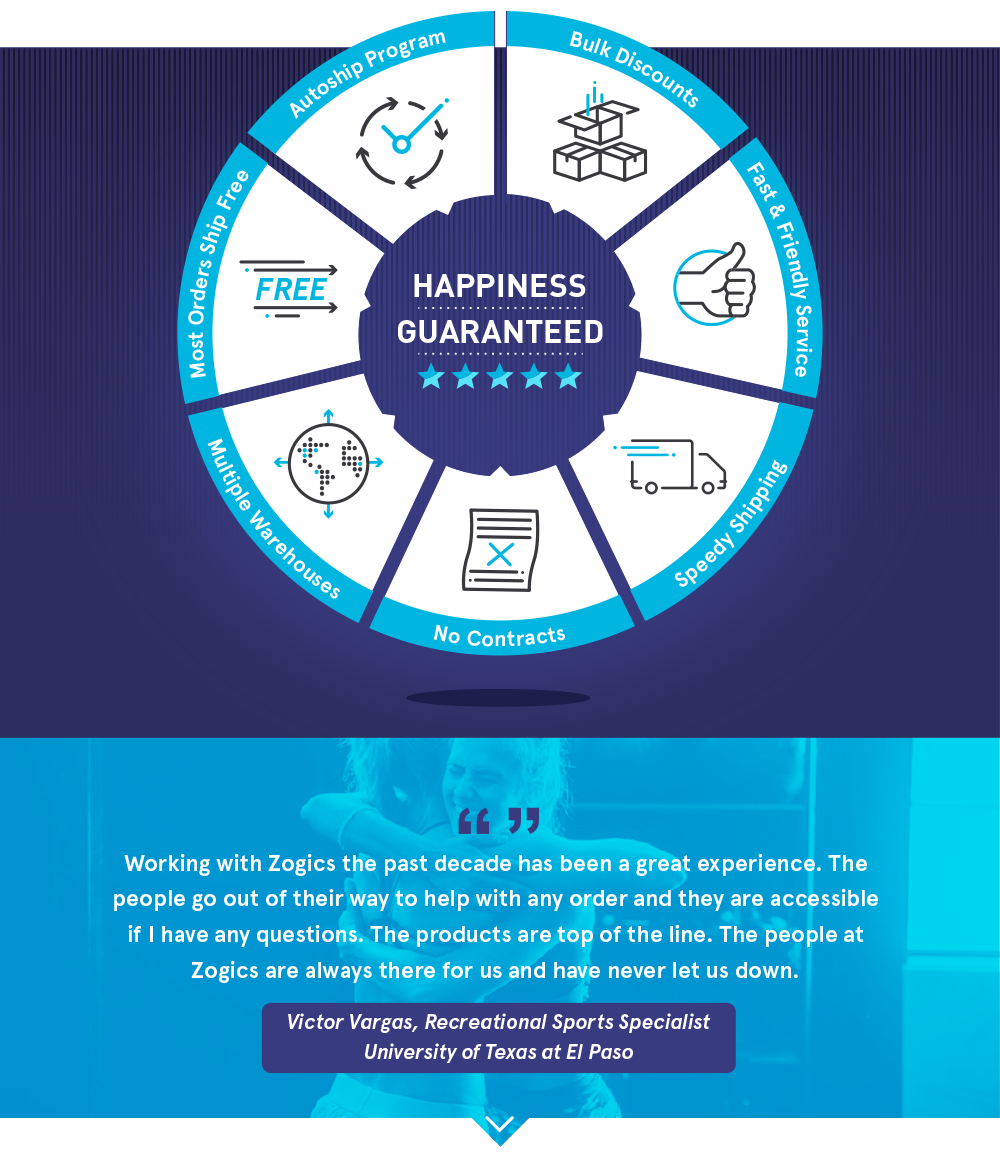 Autoship Program

Bulk Discounts

Fast & Friendly Service

Speedy Shipping

No Contracts

Multiple Warehouses

Most Orders Ship Free

FREE

HAPPINESS GUARANTEED

“ ”

Working with Zogics the past decade has been a great experience. The people go out of their way to help with any order and they are accessible if I have any questions. The products are top of the line. The people at Zogics are always there for us and have never let us down.

Victor Vargas, Recreational Sports Specialist
University of Texas at El Paso