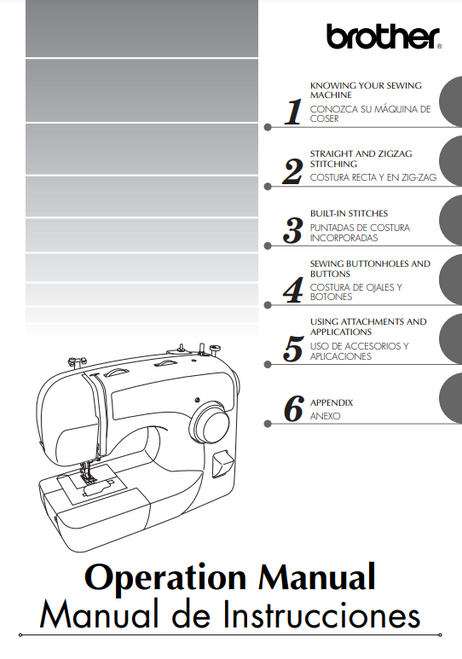 brother®

1
KNOWING YOUR SEWING MACHINE
CONOZCA SU MÁQUINA DE COSER

2
STRAIGHT AND ZIGZAG STITCHING
COSTURA RECTA Y EN ZIG-ZAG

3
BUILT-IN STITCHES
PUNTADAS DE COSTURA INCORPORADAS

4
SEWING BUTTONHOLES AND BUTTONS
COSTURA DE OJALES Y BOTONES

5
USING ATTACHMENTS AND APPLICATIONS
USO DE ACCESORIOS Y APLICACIONES

6
APPENDIX
ANEXO

Operation Manual
Manual de Instrucciones